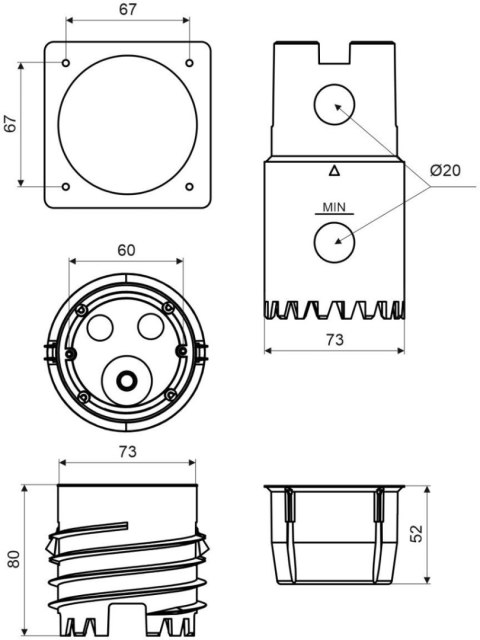 67

67

Ø20

MIN

60

73

73

80

52